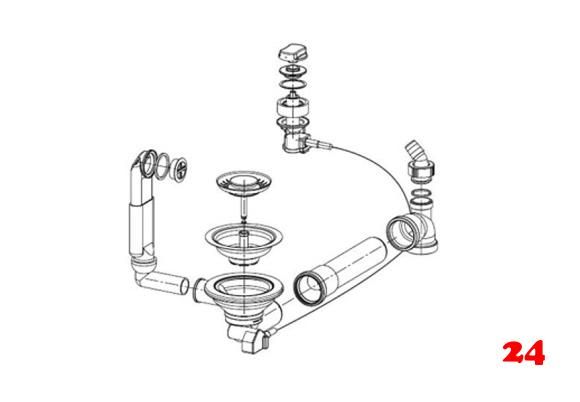 24