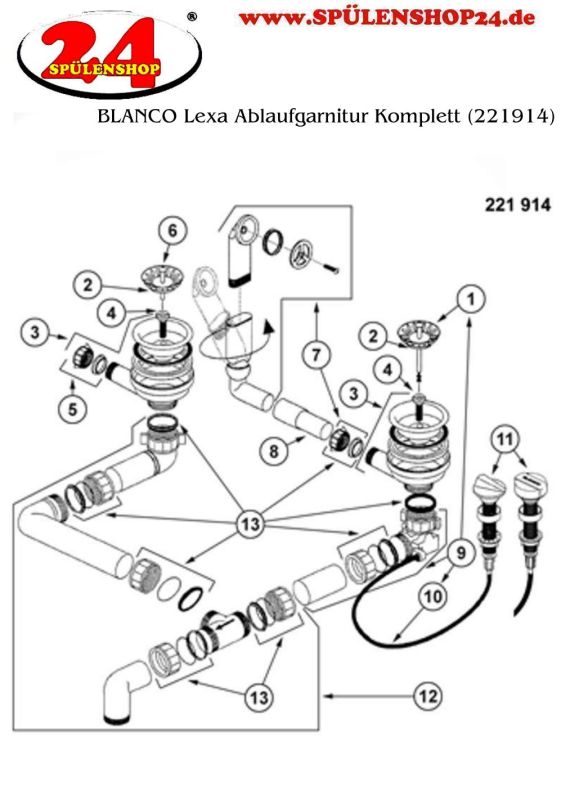 24 SPÜLENSHOP ®

www.SPÜLENSHOP24.de

BLANCO Lexa Ablaufgarnitur Komplett (221914)

221 914

6
2
4
3
5
7
1
2
4
3
8
11
13
9
10
13
12