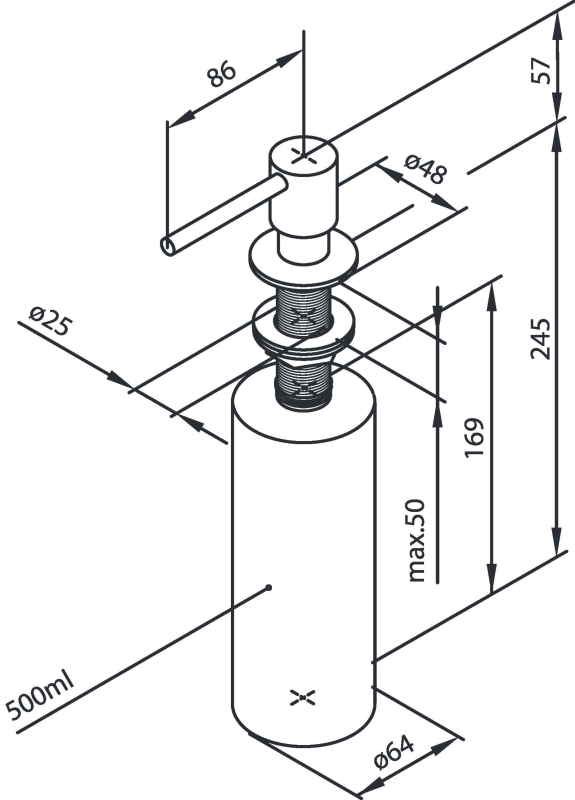 86
57
ø48
ø25
245
169
max.50
500ml
ø64