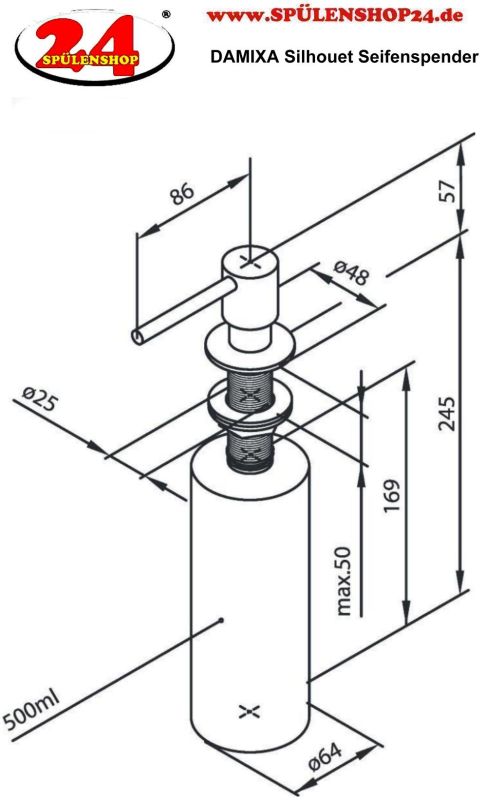 24 SPÜLENSHOP ®

www.SPÜLENSHOP24.de

DAMIXA Silhouet Seifenspender

86

57

ø48

ø25

245

169

max.50

500ml

ø64