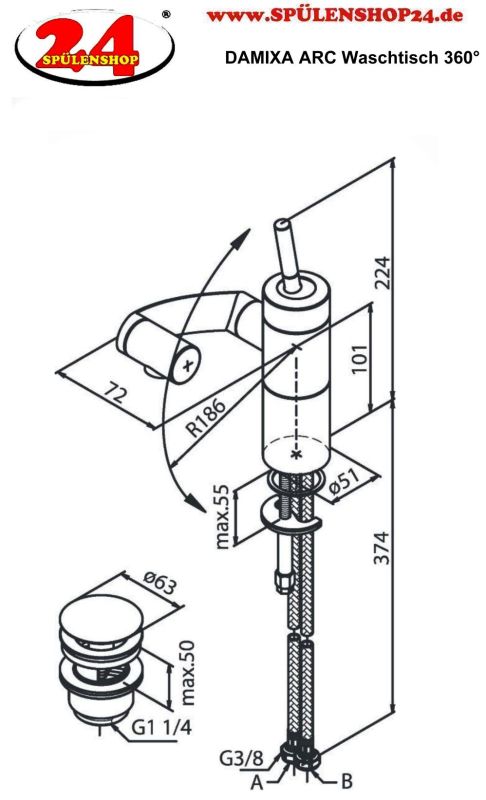 24 SPÜLENSHOP ®

www.SPÜLENSHOP24.de

DAMIXA ARC Waschtisch 360°

224

101

72

R186

ø51

max.55

374

ø63

max.50

G1 1/4

G3/8

A

B