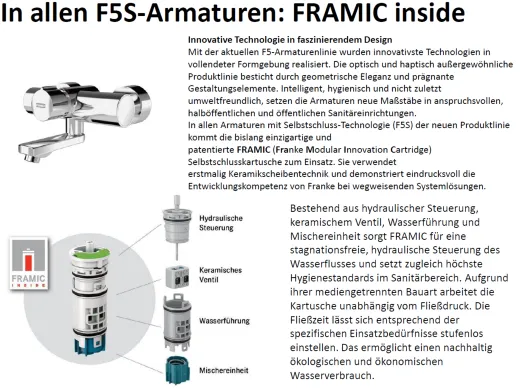 In allen F5S-Armaturen: FRAMIC inside

Innovative Technologie in faszinierendem Design
Mit der aktuellen F5-Armaturenlinie wurden innovativste Technologien in vollendeter Formgebung realisiert. Die optisch und haptisch außergewöhnliche Produktlinie besticht durch geometrische Eleganz und prägnante Gestaltungselemente. Intelligent, hygienisch und nicht zuletzt umweltfreundlich, setzen die Armaturen neue Maßstäbe in anspruchsvollen, halböffentlichen und öffentlichen Sanitäreinrichtungen.
In allen Armaturen mit Selbstschluss-Technologie (F5S) der neuen Produktlinie kommt die bislang einzigartige und patentierte FRAMIC (Franke Modular Innovation Cartridge) Selbstschlusskartusche zum Einsatz. Sie verwendet erstmalig Keramikscheibentechnik und demonstriert eindrucksvoll die Entwicklungskompetenz von Franke bei wegweisenden Systemlösungen.

FRAMIC INSIDE

Hydraulische Steuerung

Keramisches Ventil

Wasserführung

Mischereinheit

Bestehend aus hydraulischer Steuerung, keramischem Ventil, Wasserführung und Mischereinheit sorgt FRAMIC für eine stagnationsfreie, hydraulische Steuerung des Wasserflusses und setzt zugleich höchste Hygienestandards im Sanitärbereich. Aufgrund ihrer mediengetrennten Bauart arbeitet die Kartusche unabhängig vom Fließdruck. Die Fließzeit lässt sich entsprechend der spezifischen Einsatzbedürfnisse stufenlos einstellen. Das ermöglicht einen nachhaltig ökologischen und ökonomischen Wasserverbrauch.