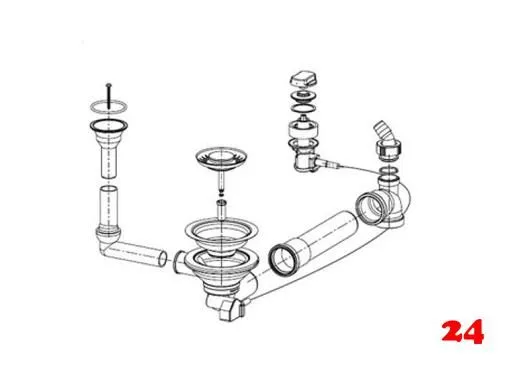 24