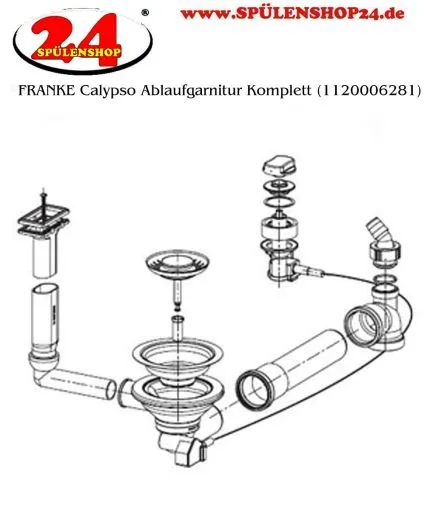 24 SPÜLENSHOP ®

www.SPÜLENSHOP24.de

FRANKE Calypso Ablaufgarnitur Komplett (1120006281)