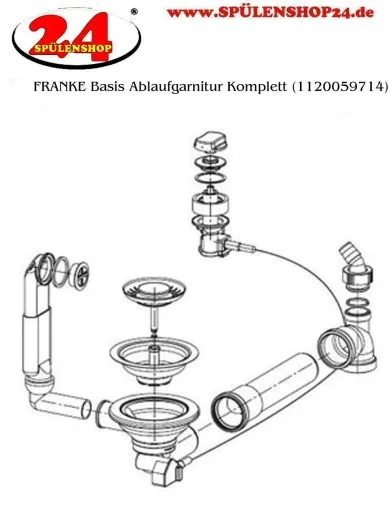 24 SPÜLENSHOP ®

www.SPÜLENSHOP24.de

FRANKE Basis Ablaufgarnitur Komplett (1120059714)