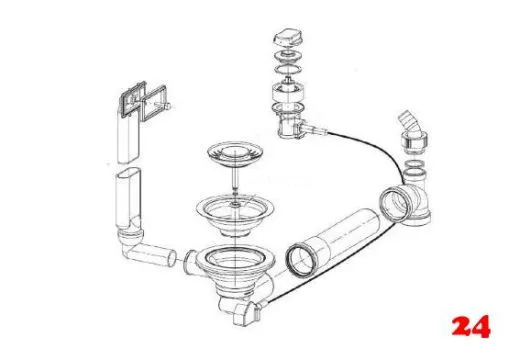 24