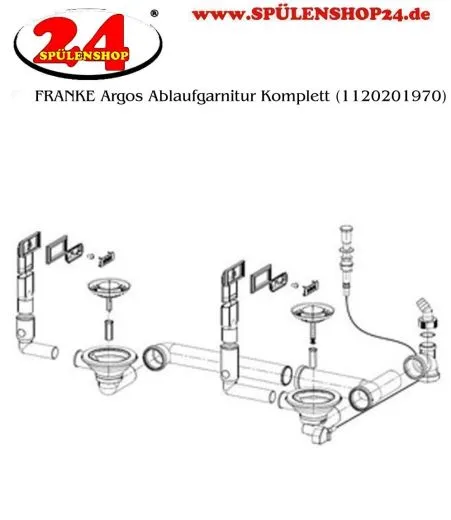 24 SPÜLENSHOP ®

www.SPÜLENSHOP24.de

FRANKE Argos Ablaufgarnitur Komplett (1120201970)