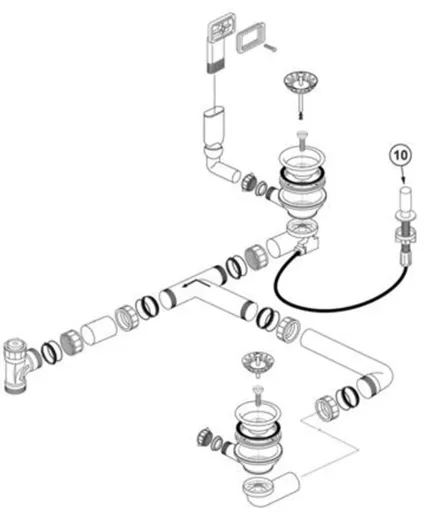 10