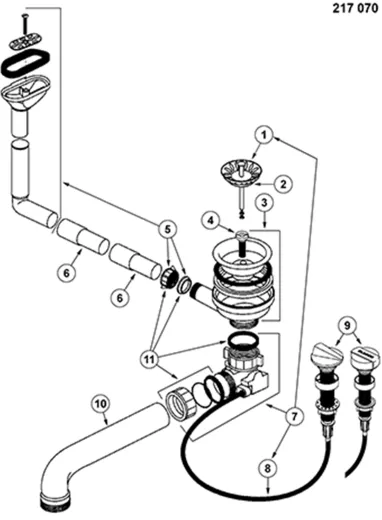 217 070

1
2
3
4
5
6
6
11
9
10
7
8