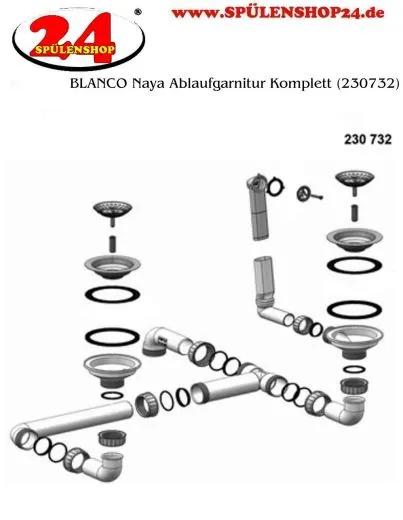 24 SPÜLENSHOP ®

www.SPÜLENSHOP24.de

BLANCO Naya Ablaufgarnitur Komplett (230732)

230 732