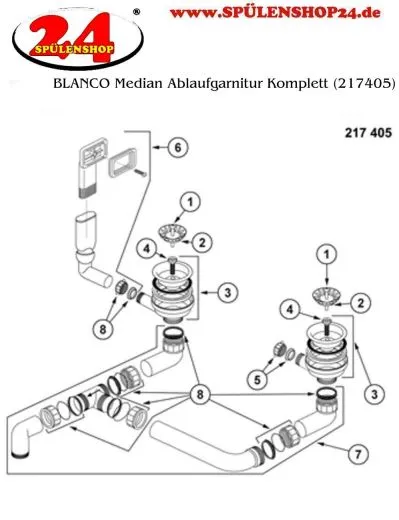 24 SPÜLENSHOP ®

www.SPÜLENSHOP24.de

BLANCO Median Ablaufgarnitur Komplett (217405)

217 405

6

1

2

4

3

8

1

2

4

5

3

8

7