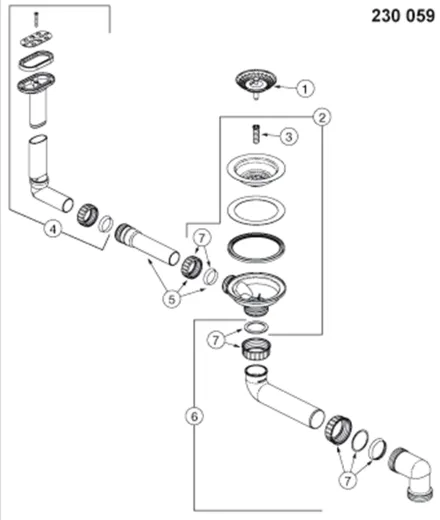 230 059

1

2

3

4

7

5

7

6

7