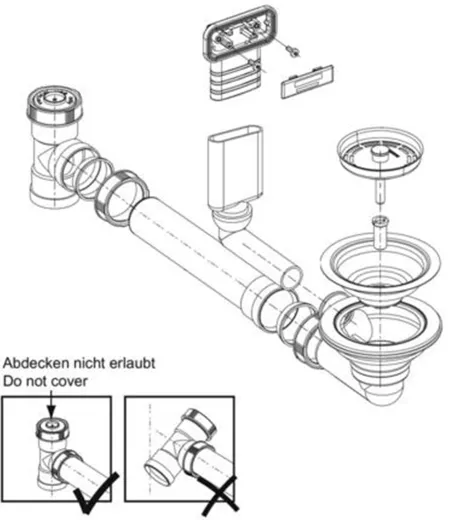 Abdecken nicht erlaubt
Do not cover