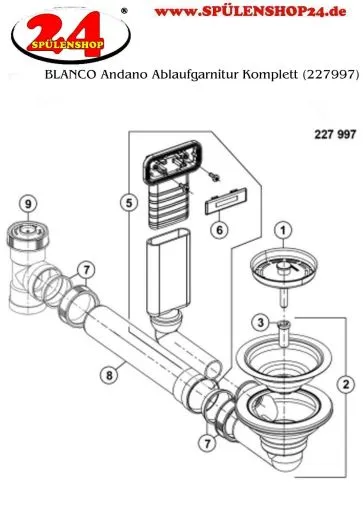 24 SPÜLENSHOP ®

www.SPÜLENSHOP24.de

BLANCO Andano Ablaufgarnitur Komplett (227997)

227 997

9
5
6
1
7
3
8
2
7