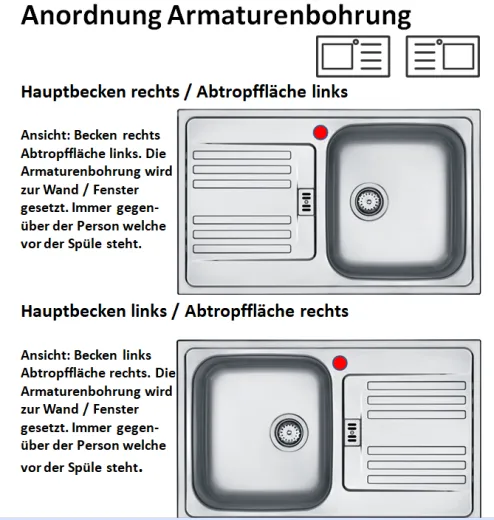 Anordnung Armaturenbohrung

Hauptbecken rechts / Abtropffläche links

Ansicht: Becken rechts Abtropffläche links. Die Armaturenbohrung wird zur Wand / Fenster gesetzt. Immer gegenüber der Person welche vor der Spüle steht.

Hauptbecken links / Abtropffläche rechts

Ansicht: Becken links Abtropffläche rechts. Die Armaturenbohrung wird zur Wand / Fenster gesetzt. Immer gegenüber der Person welche vor der Spüle steht.