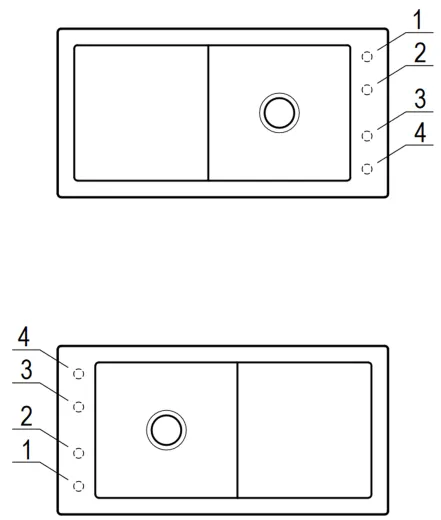 1
2
3
4

4
3
2
1