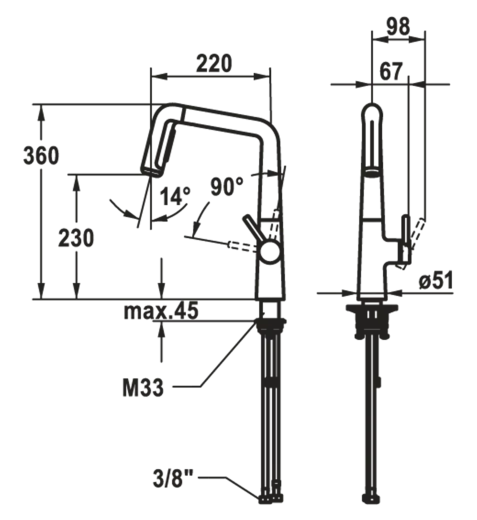 220
360
14°
90°
230
max.45
M33
3/8"
98
67
ø51