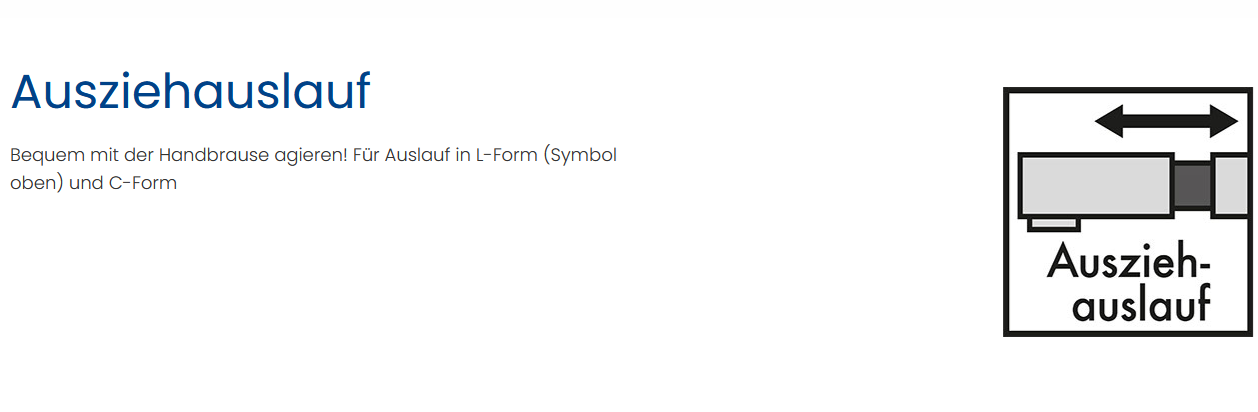 Ausziehauslauf

Bequem mit der Handbrause agieren! Für Auslauf in L-Form (Symbol oben) und C-Form

Auszieh-
auslauf